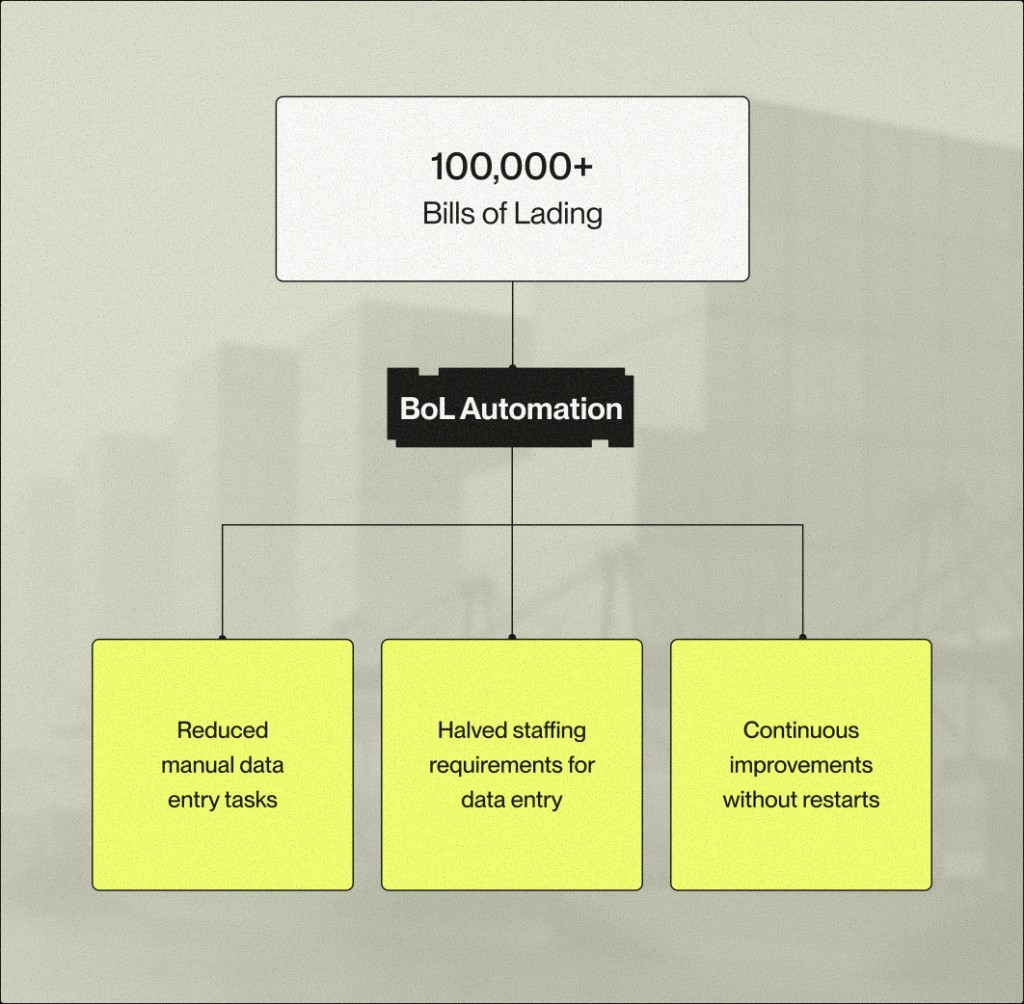 100,000+
Bills of Lading

BoL Automation

Reduced manual data entry tasks

Halved staffing requirements for data entry

Continuous improvements without restarts