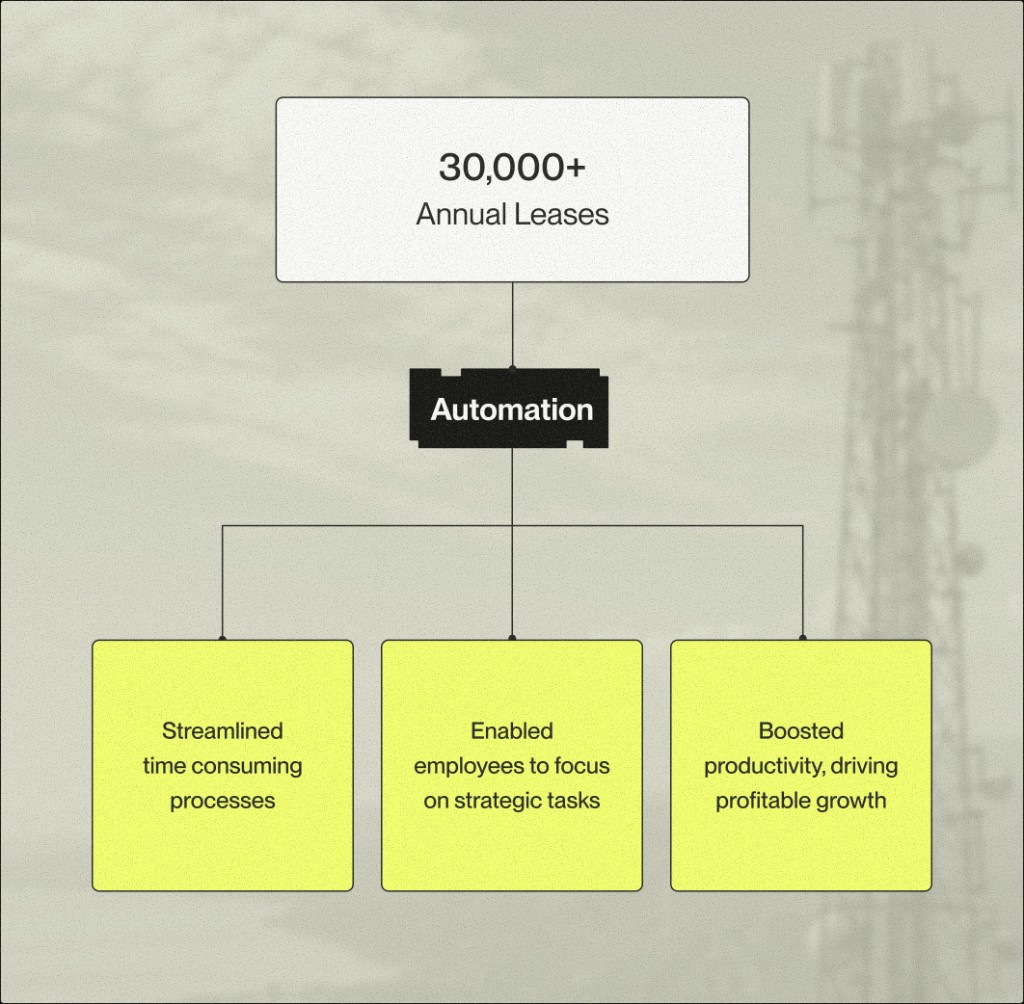 30,000+
Annual Leases

Automation

Streamlined time consuming processes

Enabled employees to focus on strategic tasks

Boosted productivity, driving profitable growth